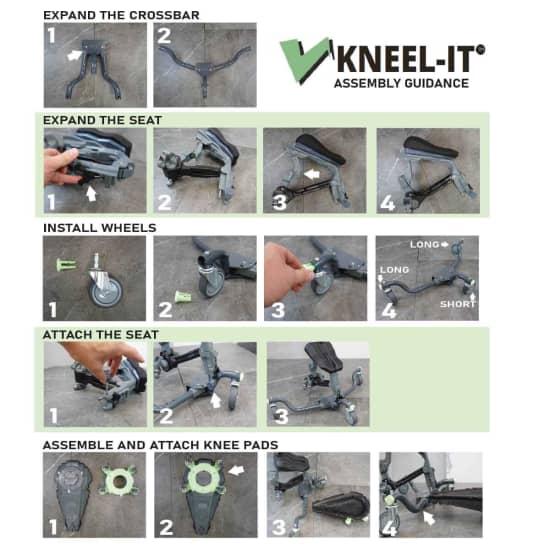 EXPAND THE CROSSBAR

1

2

KNEEL-IT™
ASSEMBLY GUIDANCE

EXPAND THE SEAT

1

2

3

4

INSTALL WHEELS

1

2

3

LONG
LONG
SHORT
4

ATTACH THE SEAT

1

2

3

ASSEMBLE AND ATTACH KNEE PADS

1

2

3

4